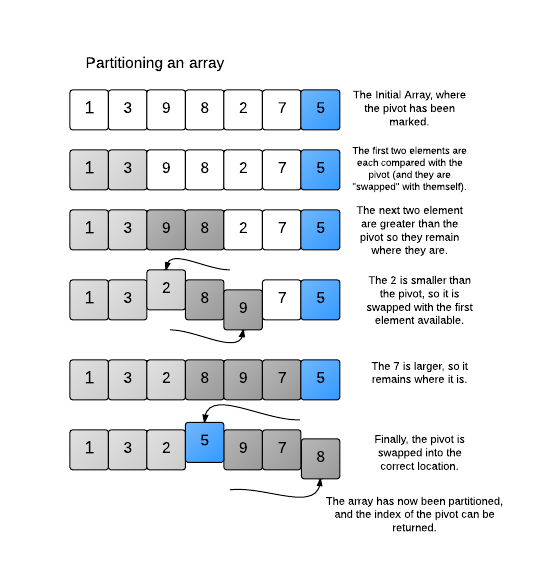 Partitioning an array

1 3 9 8 2 7 5

The Initial Array, where the pivot has been marked.

1 3 9 8 2 7 5

The first two elements are each compared with the pivot (and they are "swapped" with themself).

1 3 9 8 2 7 5

The next two element are greater than the pivot so they remain where they are.

1 3 2 8 9 7 5

The 2 is smaller than the pivot, so it is swapped with the first element available.

1 3 2 8 9 7 5

The 7 is larger, so it remains where it is.

1 3 2 5 9 7 8

Finally, the pivot is swapped into the correct location.

The array has now been partitioned, and the index of the pivot can be returned.